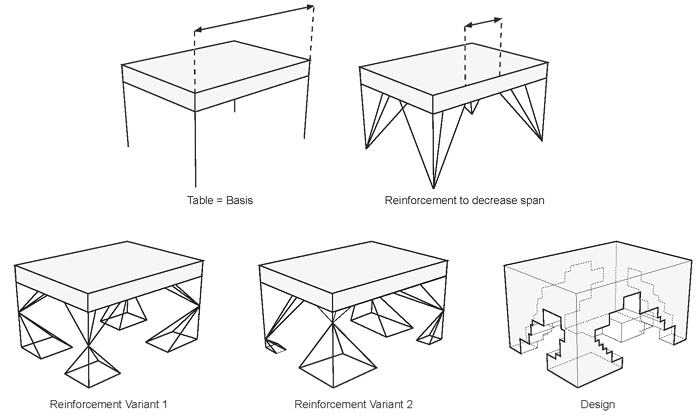 Table = Basis

Reinforcement to decrease span

Reinforcement Variant 1

Reinforcement Variant 2

Design