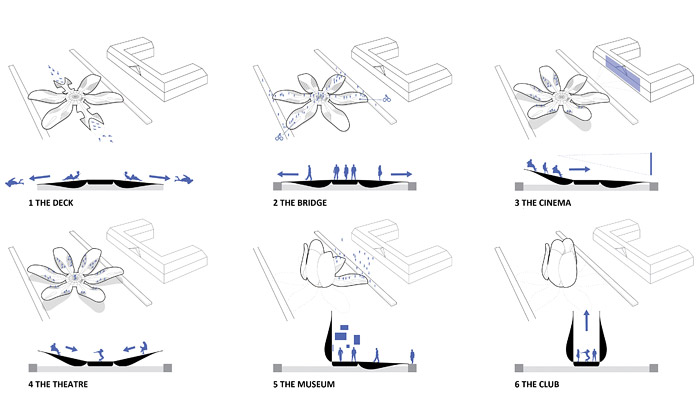 1 THE DECK

2 THE BRIDGE

3 THE CINEMA

4 THE THEATRE

5 THE MUSEUM

6 THE CLUB