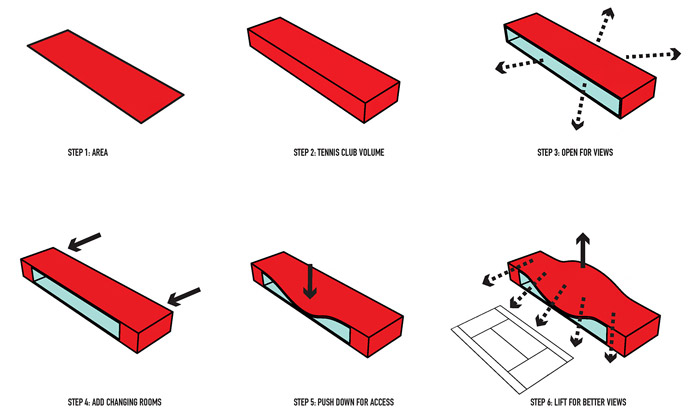 STEP 1: AREA

STEP 2: TENNIS CLUB VOLUME

STEP 3: OPEN FOR VIEWS

STEP 4: ADD CHANGING ROOMS

STEP 5: PUSH DOWN FOR ACCESS

STEP 6: LIFT FOR BETTER VIEWS