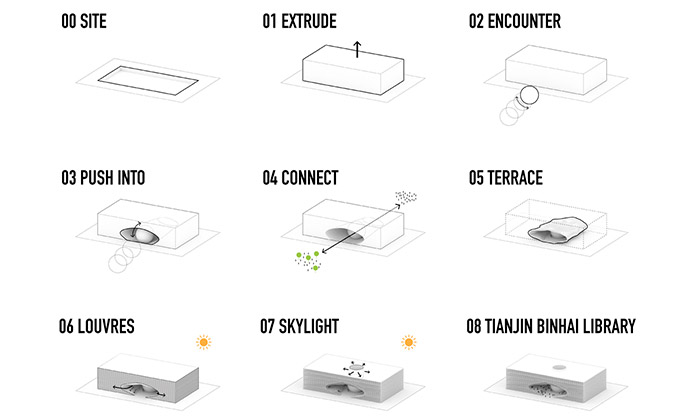 00 SITE

01 EXTRUDE

02 ENCOUNTER

03 PUSH INTO

04 CONNECT

05 TERRACE

06 LOUVRES

07 SKYLIGHT

08 TIANJIN BINHAI LIBRARY